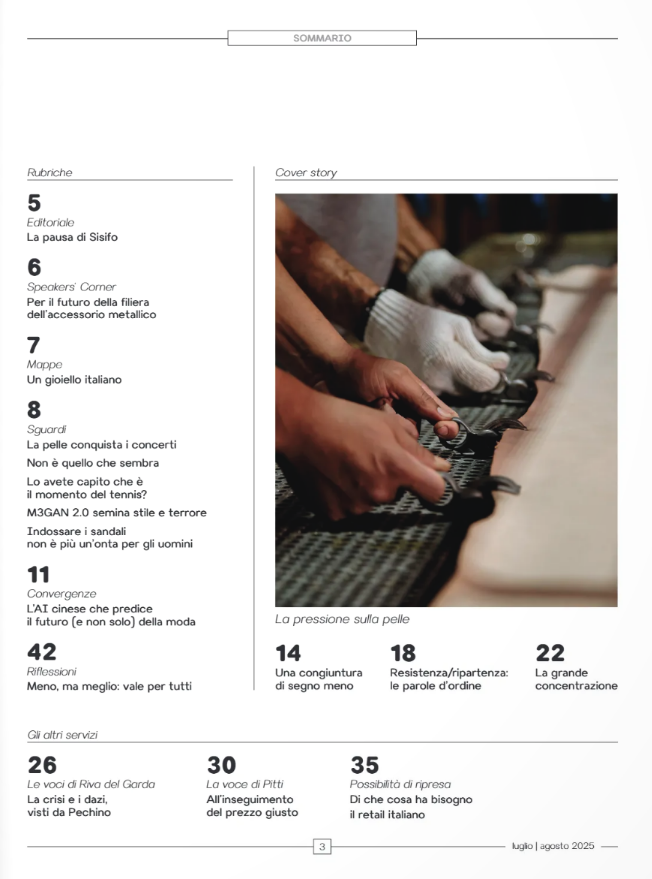 SOMMARIO

Rubriche

5
Editoriale
La pausa di Sisifo

6
Speakers' Corner
Per il futuro della filiera dell'accessorio metallico

7
Mappe
Un gioiello italiano

8
Sguardi
La pelle conquista i concerti
Non è quello che sembra
Lo avete capito che è il momento del tennis?
M3GAN 2.0 semina stile e terrore
Indossare i sandali non è più un'onta per gli uomini

11
Convergenze
L'AI cinese che predice il futuro (e non solo) della moda

42
Riflessioni
Meno, ma meglio: vale per tutti

Cover story

La pressione sulla pelle

14
Una congiuntura di segno meno

18
Resistenza/ripartenza: le parole d'ordine

22
La grande concentrazione

Gli altri servizi

26
Le voci di Riva del Garda
La crisi e i dazi, visti da Pechino

30
La voce di Pitti
All'inseguimento del prezzo giusto

35
Possibilità di ripresa
Di che cosa ha bisogno il retail italiano

3

luglio | agosto 2025